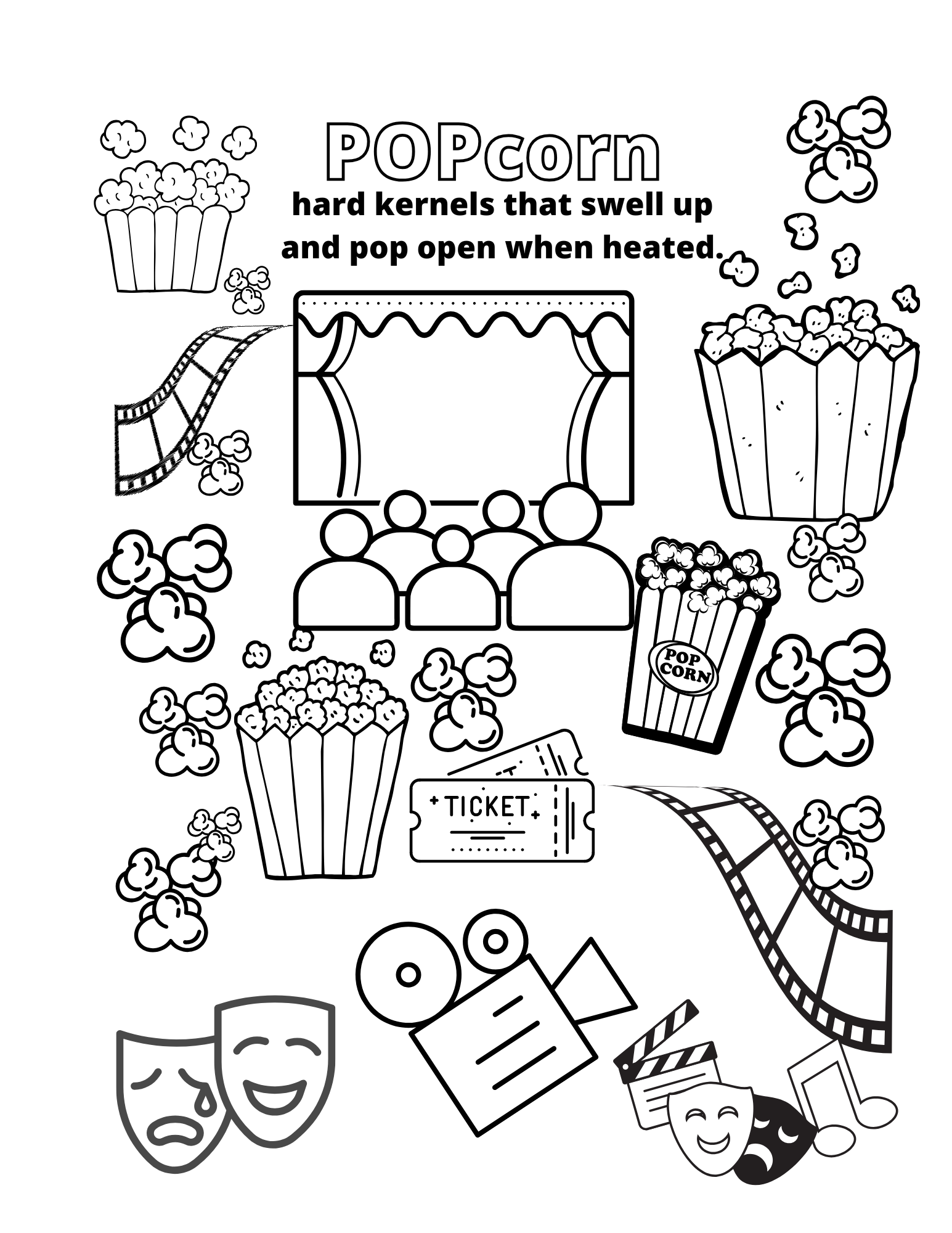 POPcorn
hard kernels that swell up and pop open when heated.

POP CORN

TICKET