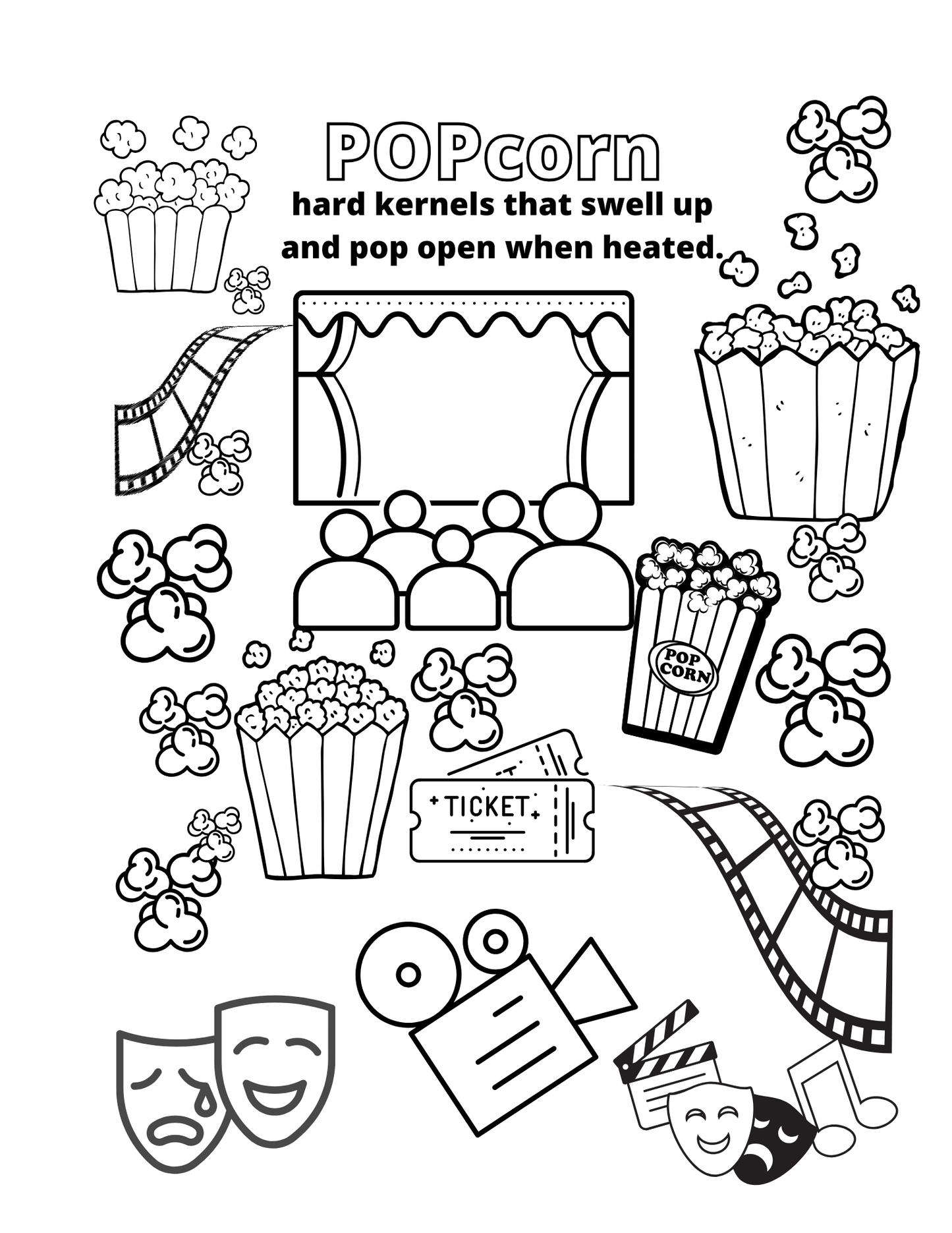 POPcorn

hard kernels that swell up and pop open when heated.

POP CORN

TICKET